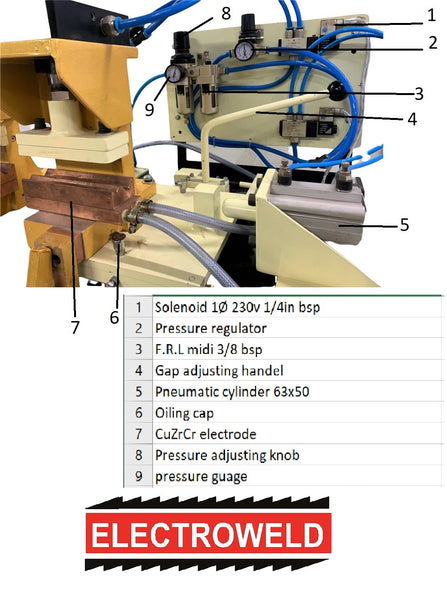 8
1
2
9
3
4
5
7
6

| 1 | Solenoid 1Ø 230v 1/4in bsp |
|---|---|
| 2 | Pressure regulator |
| 3 | F.R.L midi 3/8 bsp |
| 4 | Gap adjusting handel |
| 5 | Pneumatic cylinder 63x50 |
| 6 | Oiling cap |
| 7 | CuZrCr electrode |
| 8 | Pressure adjusting knob |
| 9 | pressure guage |

ELECTROWELD